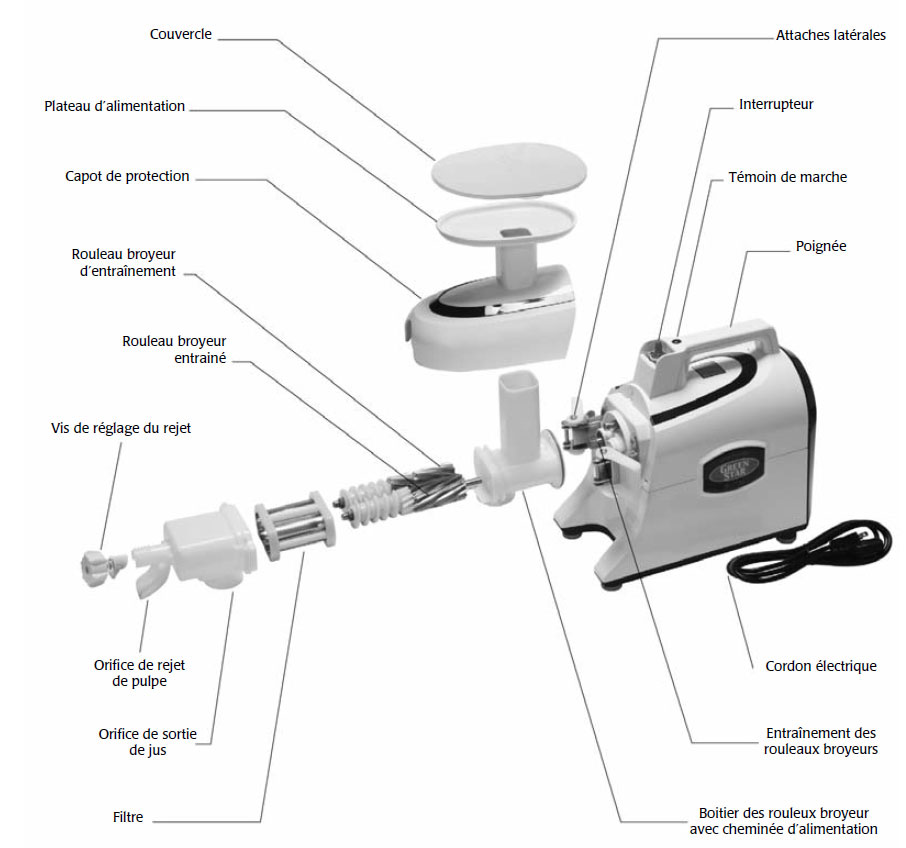 Couvercle

Plateau d'alimentation

Capot de protection

Rouleau broyeur d'entraînement

Rouleau broyeur entrainé

Vis de réglage du rejet

Orifice de rejet de pulpe

Orifice de sortie de jus

Filtre

Attaches latérales

Interrupteur

Témoin de marche

Poignée

GREEN STAR

Cordon électrique

Entraînement des rouleaux broyeurs

Boitier des rouleux broyeur avec cheminée d'alimentation